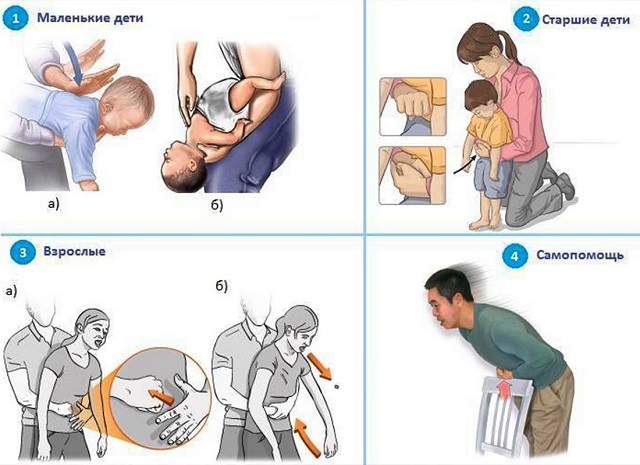 1 Маленькие дети

а)

б)

2 Старшие дети

3 Взрослые

а)

б)

4 Самопомощь